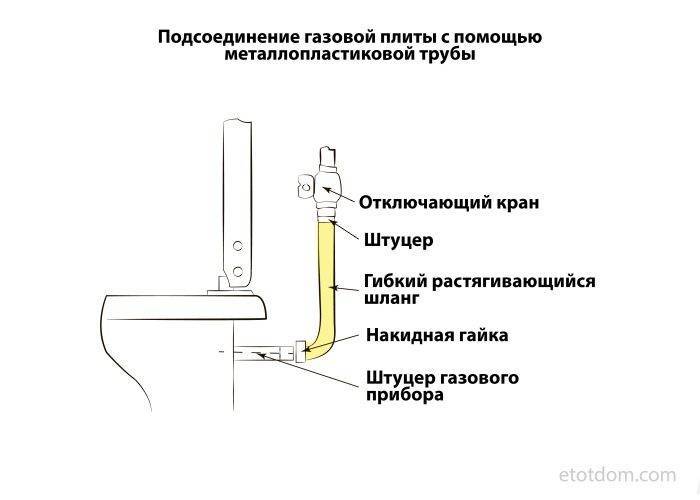 Подсоединение газовой плиты с помощью металлопластиковой трубы

Отключающий кран

Штуцер

Гибкий растягивающийся шланг

Накидная гайка

Штуцер газового прибора

etotdom.com