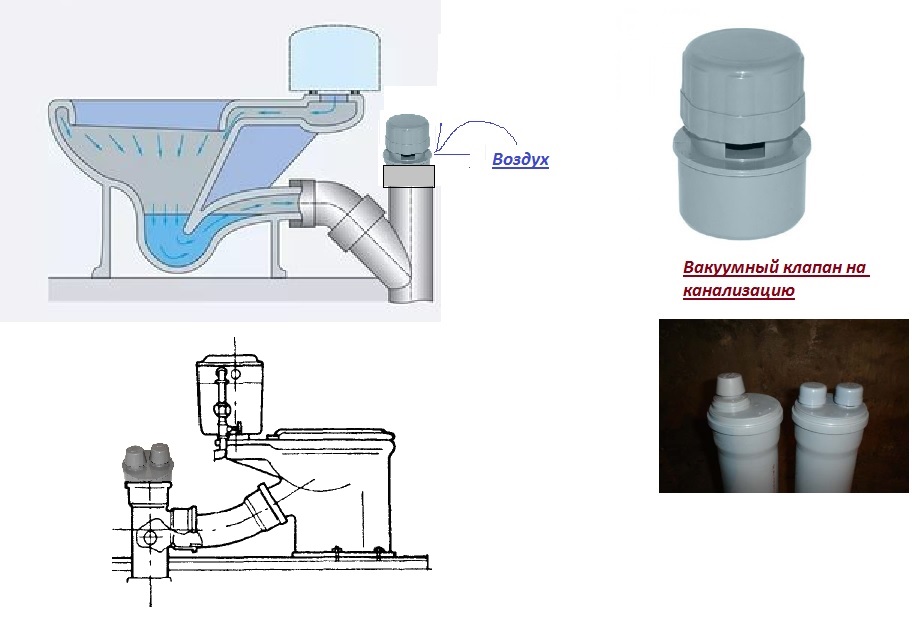 Воздух

Вакуумный клапан на канализацию