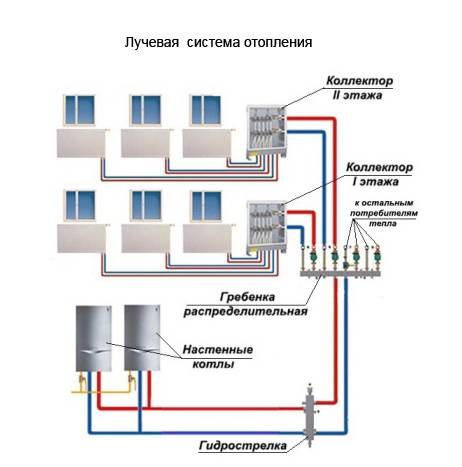 Лучевая система отопления

Коллектор
II этажа

Коллектор
I этажа

к остальным
потребителям
тепла

Гребенка
распределительная

Настенные
котлы

Гидрострелка