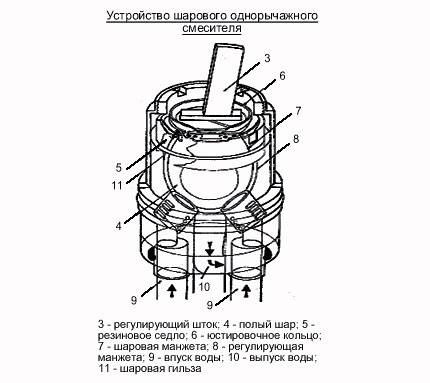 Устройство шарового однорычажного смесителя

3
6
7
8
5
11
4
10
9
9

3 - регулирующий шток; 4 - полый шар; 5 - резиновое седло; 6 - юстировочное кольцо; 7 - шаровая манжета; 8 - регулирующая манжета; 9 - впуск воды; 10 - выпуск воды; 11 - шаровая гильза