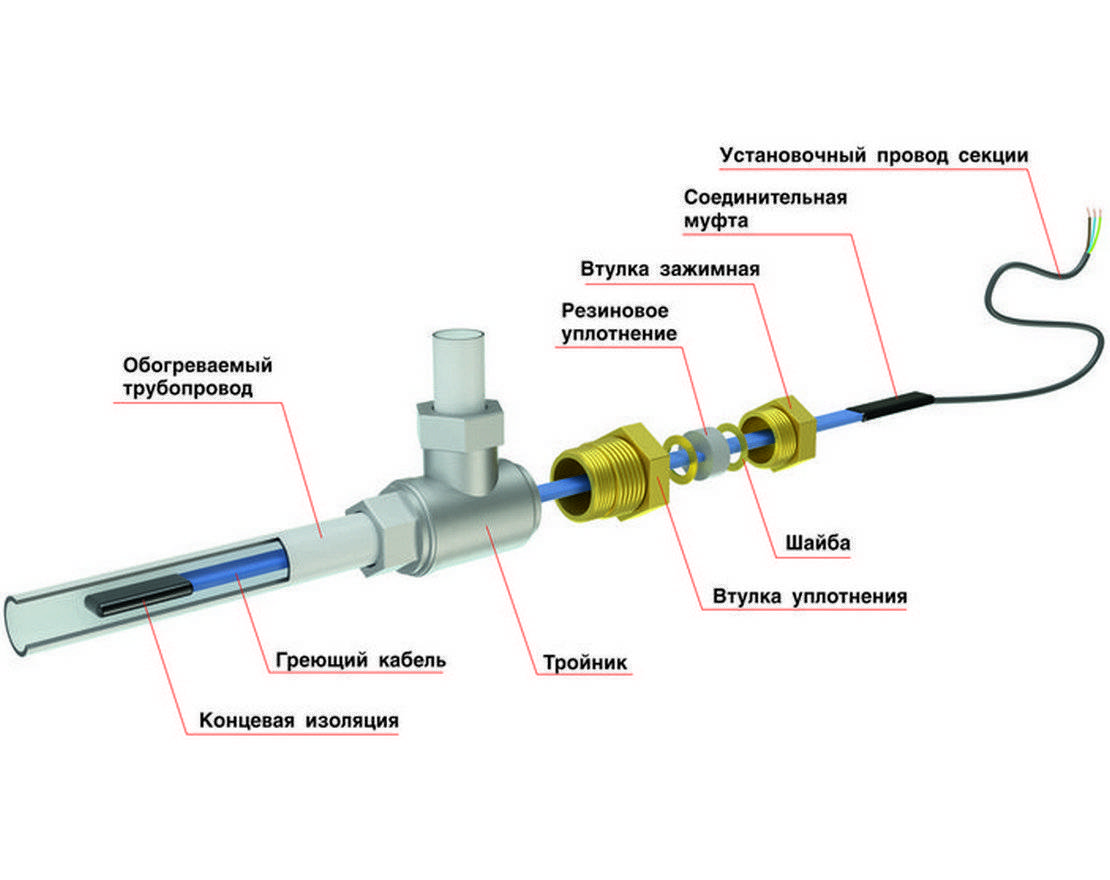 Установочный провод секции

Соединительная муфта

Втулка зажимная

Резиновое уплотнение

Обогреваемый трубопровод

Шайба

Втулка уплотнения

Греющий кабель

Тройник

Концевая изоляция