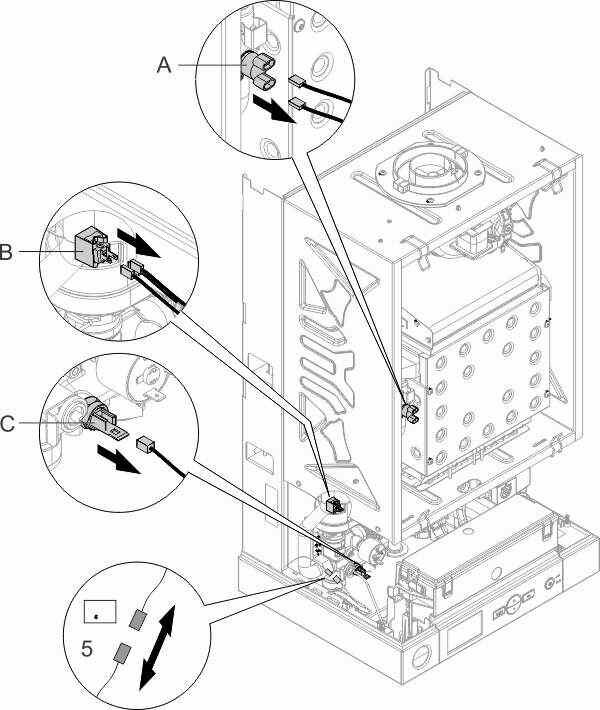 A
B
C
5