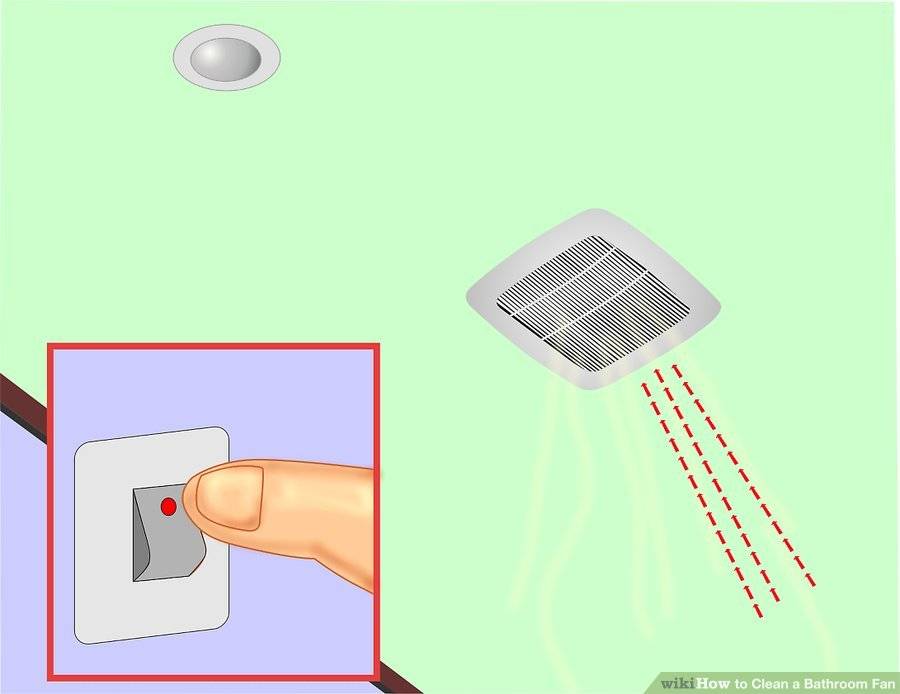 wikiHow to Clean a Bathroom Fan