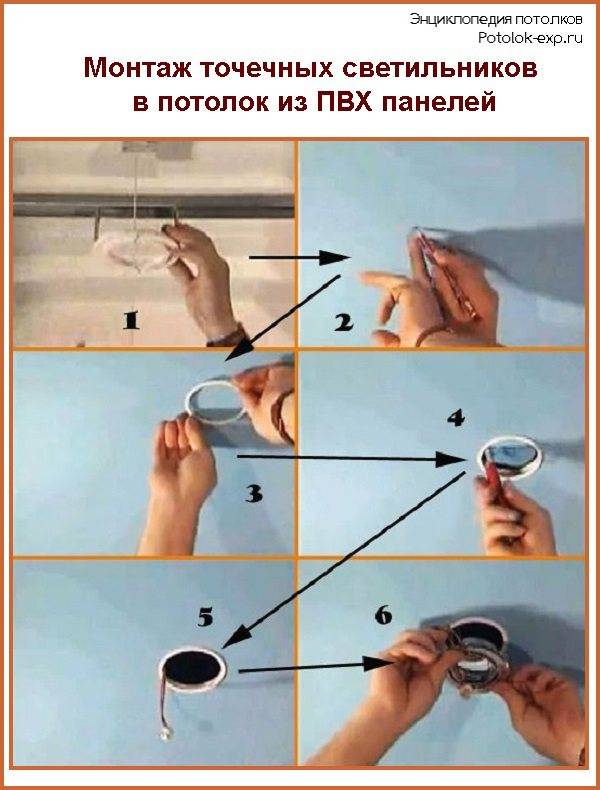 Энциклопедия потолков
Potolok-exp.ru

Монтаж точечных светильников в потолок из ПВХ панелей

1
2
3
4
5
6