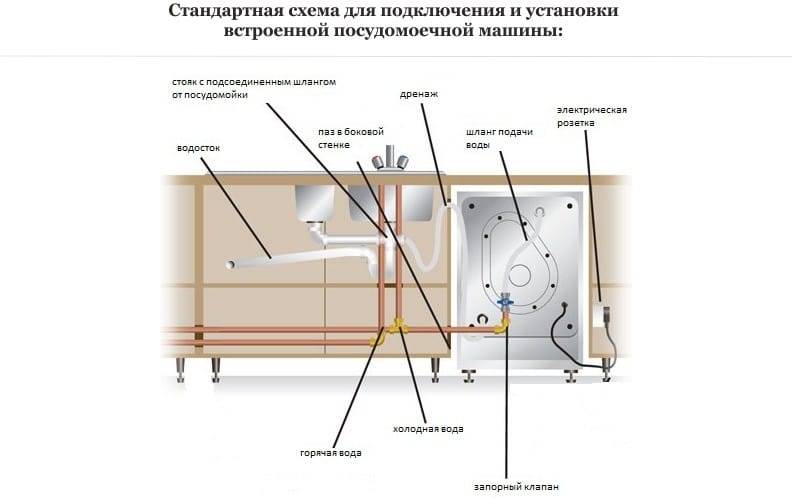 Стандартная схема для подключения и установки встроенной посудомоечной машины:

стояк с подсоединенным шлангом от посудомойки

дренаж

электрическая розетка

паз в боковой стенке

шланг подачи воды

водосток

холодная вода

горячая вода

запорный клапан