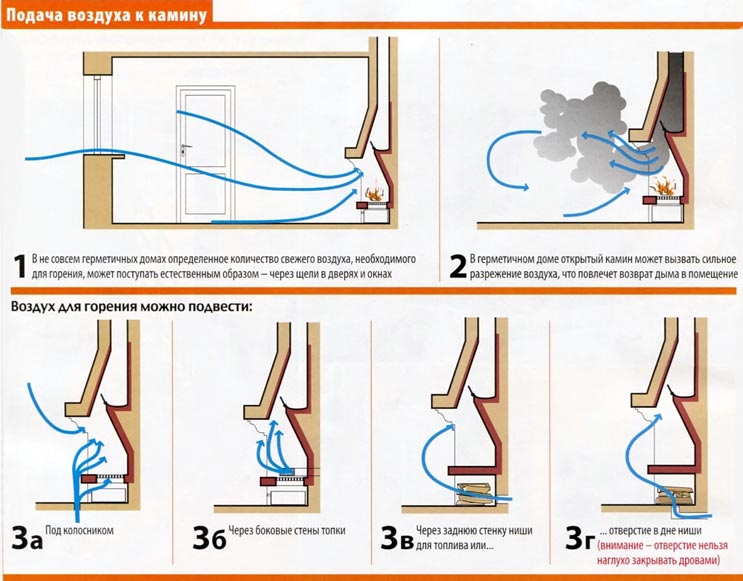 Подача воздуха к камину

1 В не совсем герметичных домах определенное количество свежего воздуха, необходимого для горения, может поступать естественным образом – через щели в дверях и окнах

2 В герметичном доме открытый камин может вызвать сильное разрежение воздуха, что повлечет возврат дыма в помещение

Воздух для горения можно подвести:

3а Под колосником

3б Через боковые стены топки

3в Через заднюю стенку ниши для топлива или...

3г ... отверстие в дне ниши (внимание – отверстие нельзя наглухо закрывать дровами)