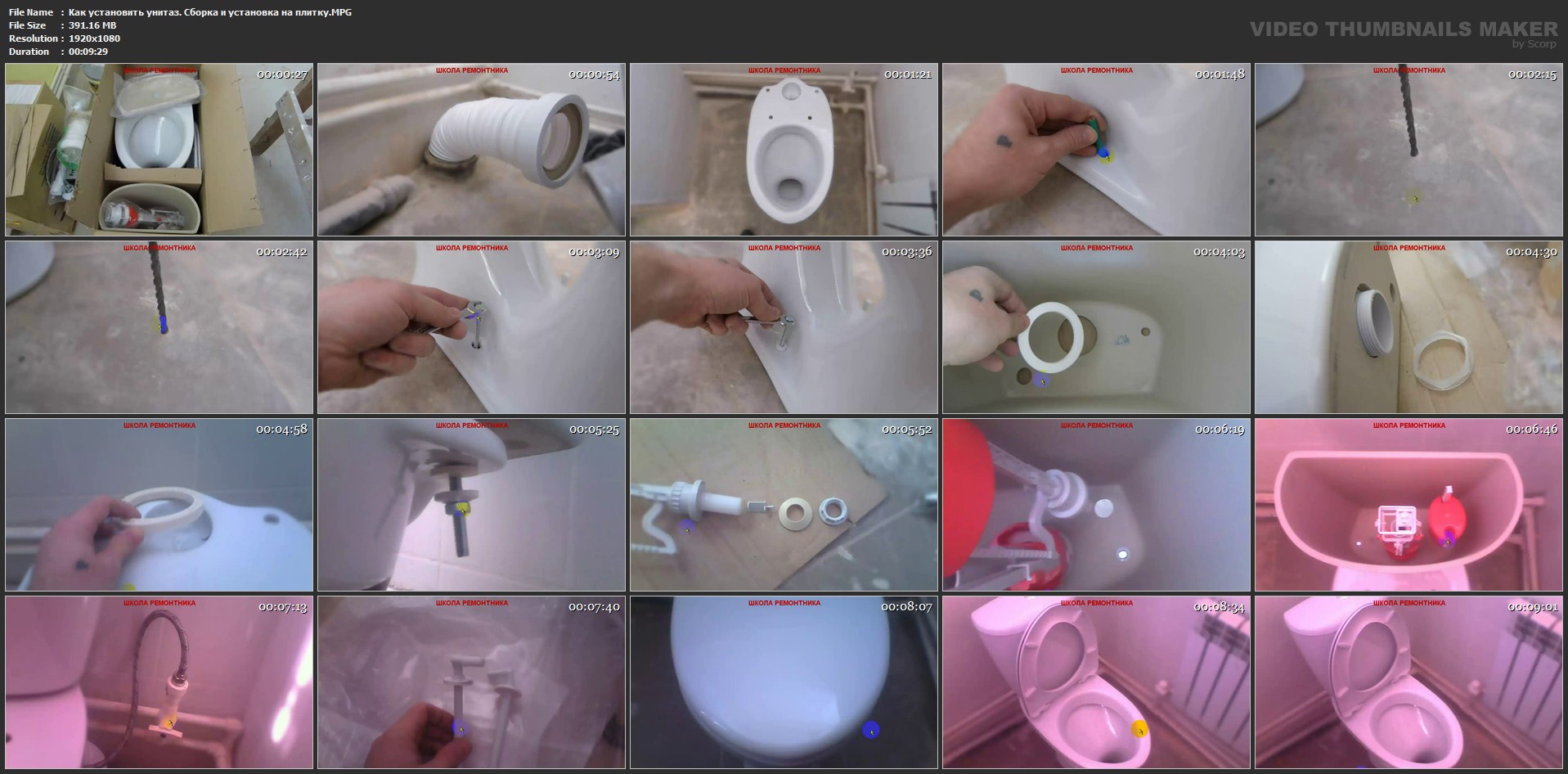 File Name : Как установить унитаз. Сборка и установка на плитку.MPG
File Size : 391.16 MB
Resolution : 1920x1080
Duration : 00:09:29

VIDEO THUMBNAILS MAKER
by Scorp

ШКОЛА РЕМОНТНИКА 00:00:27
ШКОЛА РЕМОНТНИКА 00:00:54
ШКОЛА РЕМОНТНИКА 00:01:21
ШКОЛА РЕМОНТНИКА 00:01:48
ШКОЛА РЕМОНТНИКА 00:02:15
ШКОЛА РЕМОНТНИКА 00:02:42
ШКОЛА РЕМОНТНИКА 00:03:09
ШКОЛА РЕМОНТНИКА 00:03:36
ШКОЛА РЕМОНТНИКА 00:04:03
ШКОЛА РЕМОНТНИКА 00:04:30
ШКОЛА РЕМОНТНИКА 00:04:58
ШКОЛА РЕМОНТНИКА 00:05:25
ШКОЛА РЕМОНТНИКА 00:05:52
ШКОЛА РЕМОНТНИКА 00:06:19
ШКОЛА РЕМОНТНИКА 00:06:46
ШКОЛА РЕМОНТНИКА 00:07:13
ШКОЛА РЕМОНТНИКА 00:07:40
ШКОЛА РЕМОНТНИКА 00:08:07
ШКОЛА РЕМОНТНИКА 00:08:34
ШКОЛА РЕМОНТНИКА 00:09:01