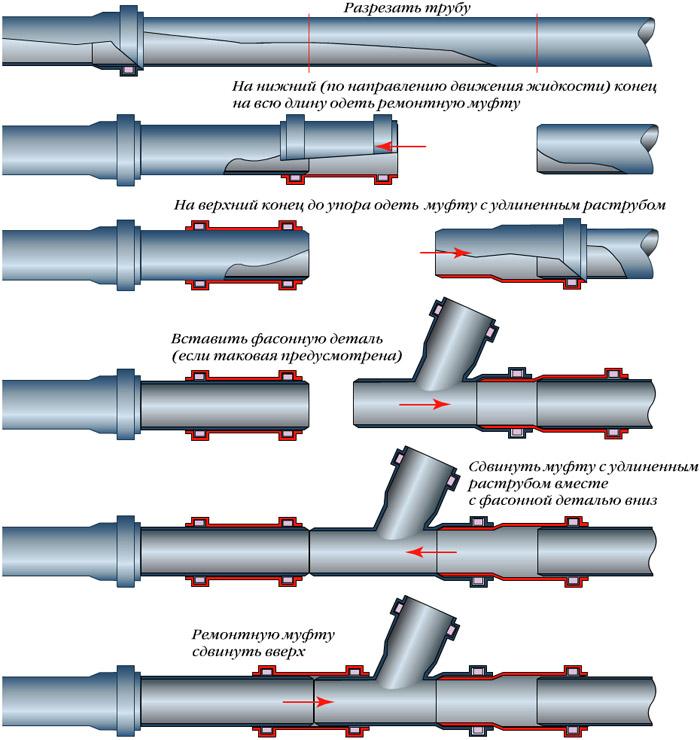 Разрезать трубу

На нижний (по направлению движения жидкости) конец на всю длину одеть ремонтную муфту

На верхний конец до упора одеть муфту с удлиненным раструбом

Вставить фасонную деталь (если таковая предусмотрена)

Сдвинуть муфту с удлиненным раструбом вместе с фасонной деталью вниз

Ремонтную муфту сдвинуть вверх