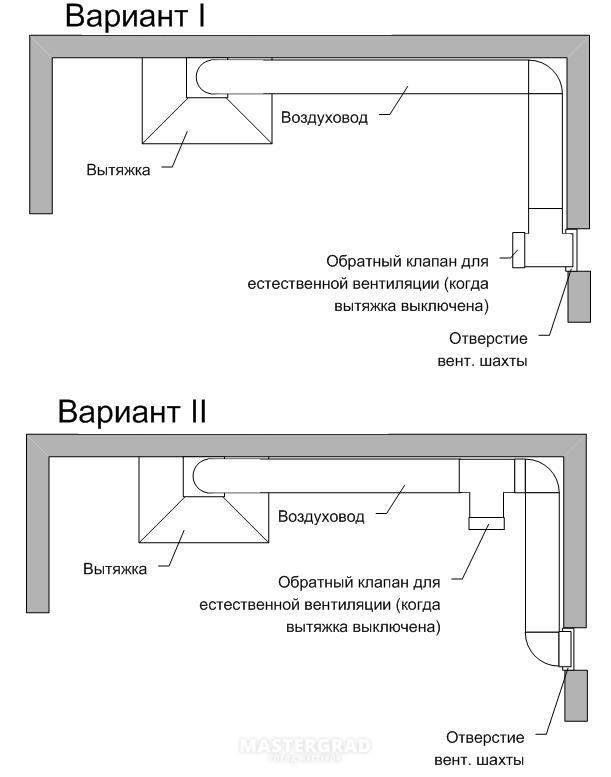 Вариант I

Воздуховод

Вытяжка

Обратный клапан для естественной вентиляции (когда вытяжка выключена)

Отверстие вент. шахты

Вариант II

Воздуховод

Вытяжка

Обратный клапан для естественной вентиляции (когда вытяжка выключена)

Отверстие вент. шахты

MASTERGRAD