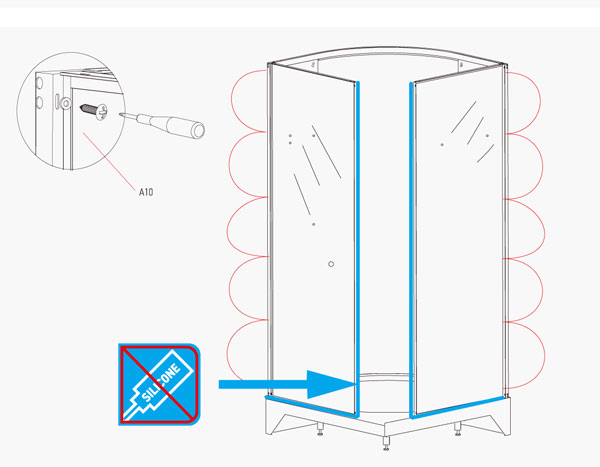 A10

SILICONE