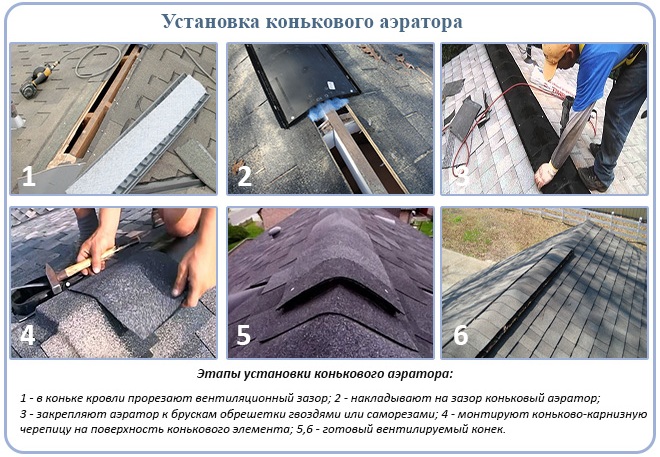 Установка конькового аэратора

1

2

3

4

5

6

Этапы установки конькового аэратора:

1 - в коньке кровли прорезают вентиляционный зазор; 2 - накладывают на зазор коньковый аэратор; 3 - закрепляют аэратор к брускам обрешетки гвоздями или саморезами; 4 - монтируют коньково-карнизную черепицу на поверхность конькового элемента; 5,6 - готовый вентилируемый конек.