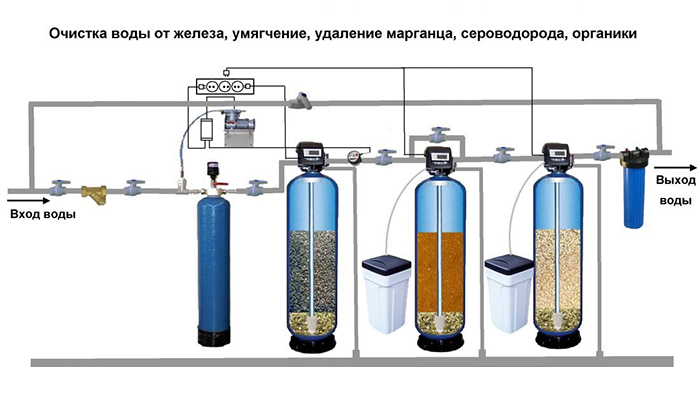 Очистка воды от железа, умягчение, удаление марганца, сероводорода, органики

Вход воды

Выход воды