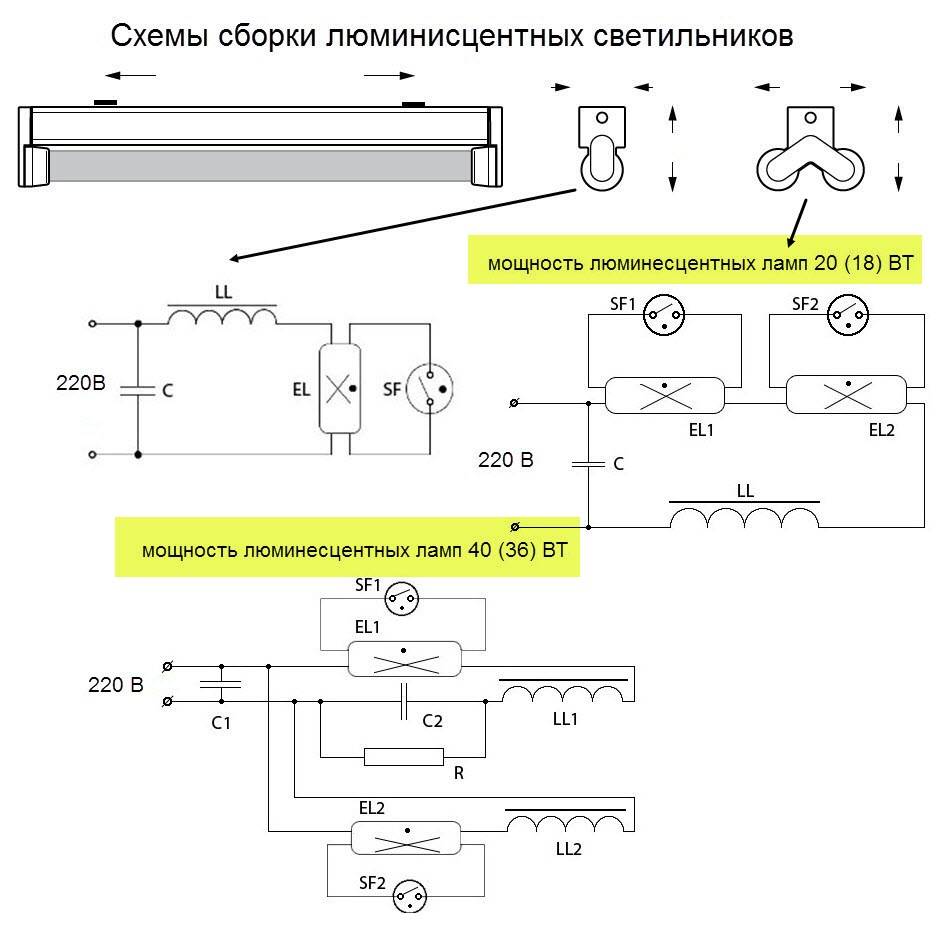 Схемы сборки люминисцентных светильников

мощность люминесцентных ламп 20 (18) ВТ

LL

220В

C

EL

SF

SF1

SF2

EL1

EL2

220 В

C

LL

мощность люминесцентных ламп 40 (36) ВТ

SF1

EL1

220 В

C1

C2

LL1

R

EL2

LL2

SF2