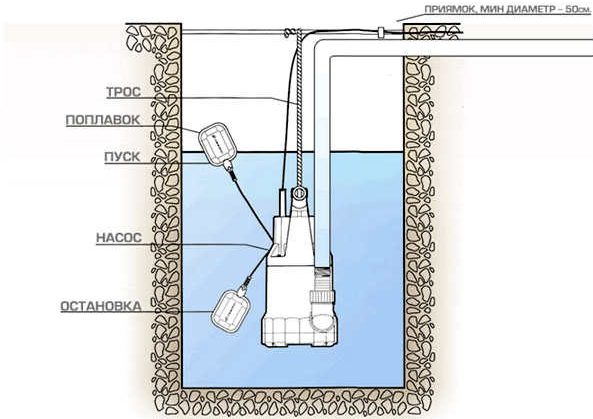 ПРИЯМОК, МИН ДИАМЕТР – 50см.

ТРОС

ПОПЛАВОК

ПУСК

НАСОС

ОСТАНОВКА