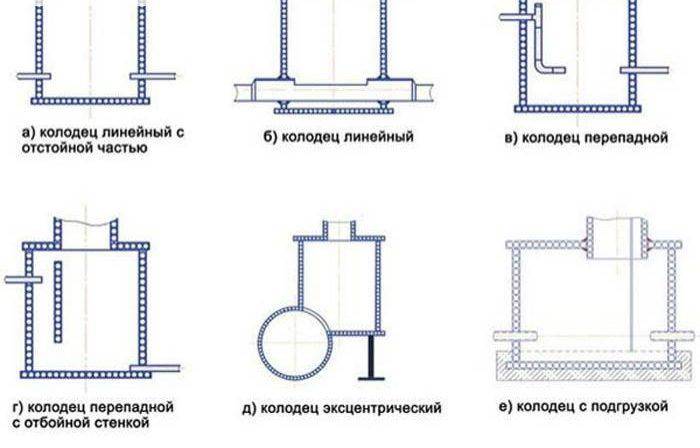 а) колодец линейный с отстойной частью

б) колодец линейный

в) колодец перепадной

г) колодец перепадной с отбойной стенкой

д) колодец эксцентрический

е) колодец с подгрузкой