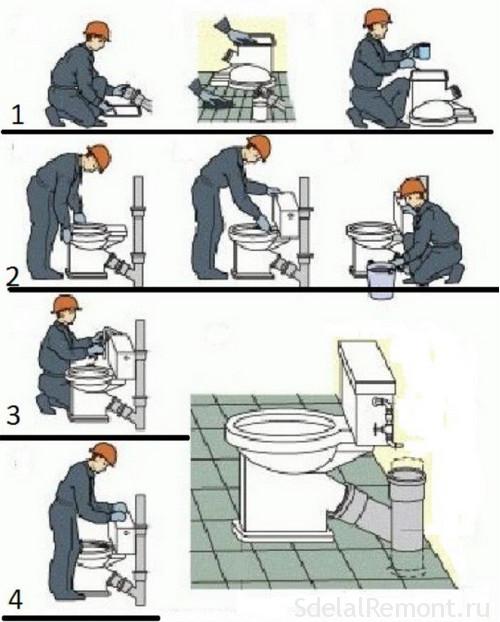 1
2
3
4
SdelalRemont.ru