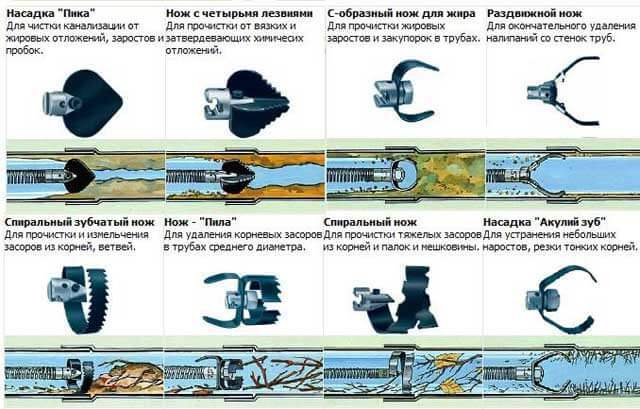 Насадка "Пика"
Для чистки канализации от жировых отложений, заростов и пробок.

Нож с четырьмя лезвиями
Для прочистки от вязких и затвердевающих химичесих отложений.

С-образный нож для жира
Для прочистки жировых заростов и закупорок в трубах.

Раздвижной нож
Для окончательного удаления налипаний со стенок труб.

Спиральный зубчатый нож
Для прочистки и измельчения засоров из корней, ветвей.

Нож - "Пила"
Для удаления корневых засоров в трубах среднего диаметра.

Спиральный нож
Для прочистки тяжелых засоров из корней и палок и мешковины.

Насадка "Акулий зуб"
Для устранения небольших наростов, резки тонких корней.