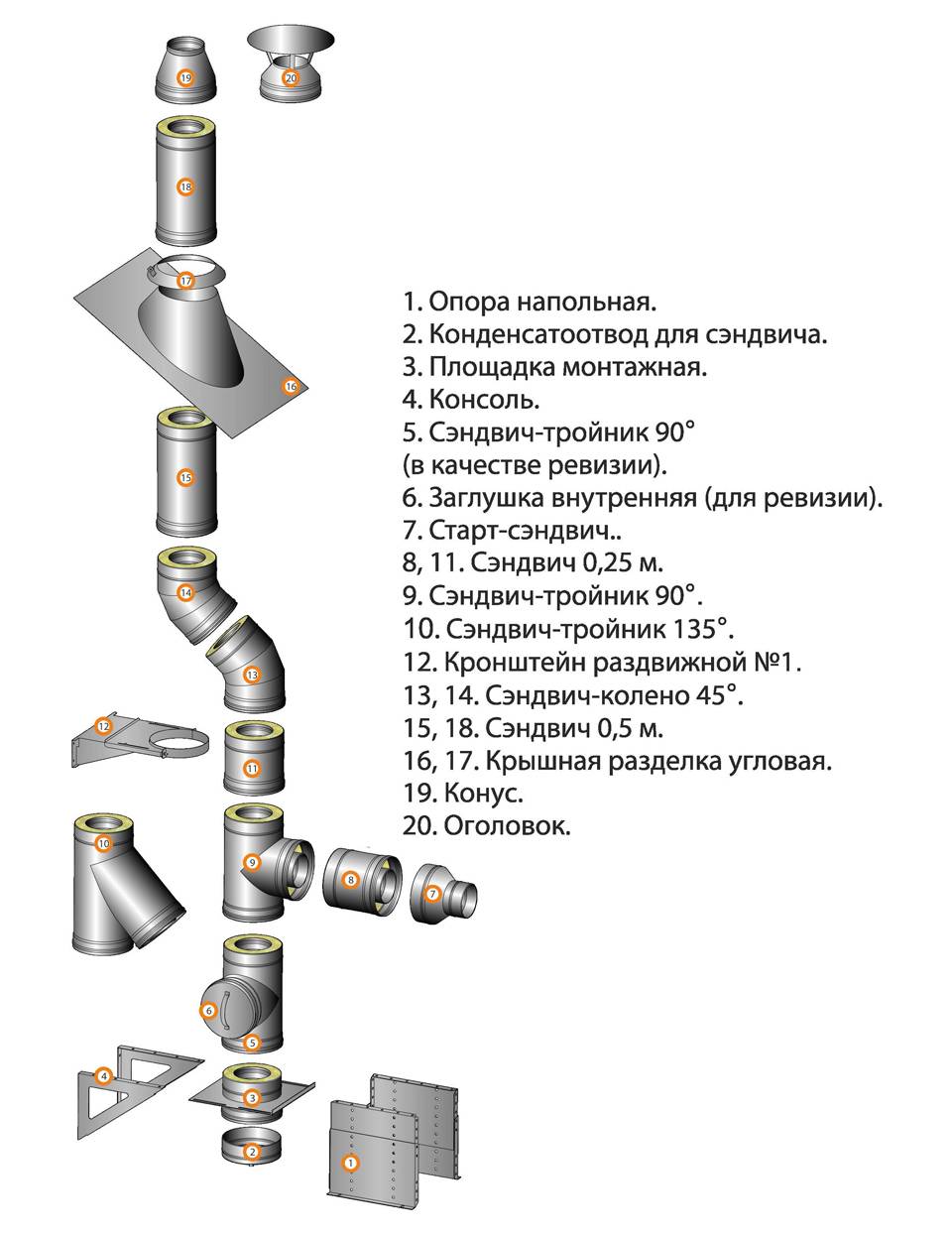 19
20
18
17
16
15
14
13
12
11
10
9
8
7
6
5
4
3
2
1

1. Опора напольная.
2. Конденсатоотвод для сэндвича.
3. Площадка монтажная.
4. Консоль.
5. Сэндвич-тройник 90°
(в качестве ревизии).
6. Заглушка внутренняя (для ревизии).
7. Старт-сэндвич..
8, 11. Сэндвич 0,25 м.
9. Сэндвич-тройник 90°.
10. Сэндвич-тройник 135°.
12. Кронштейн раздвижной №1.
13, 14. Сэндвич-колено 45°.
15, 18. Сэндвич 0,5 м.
16, 17. Крышная разделка угловая.
19. Конус.
20. Оголовок.