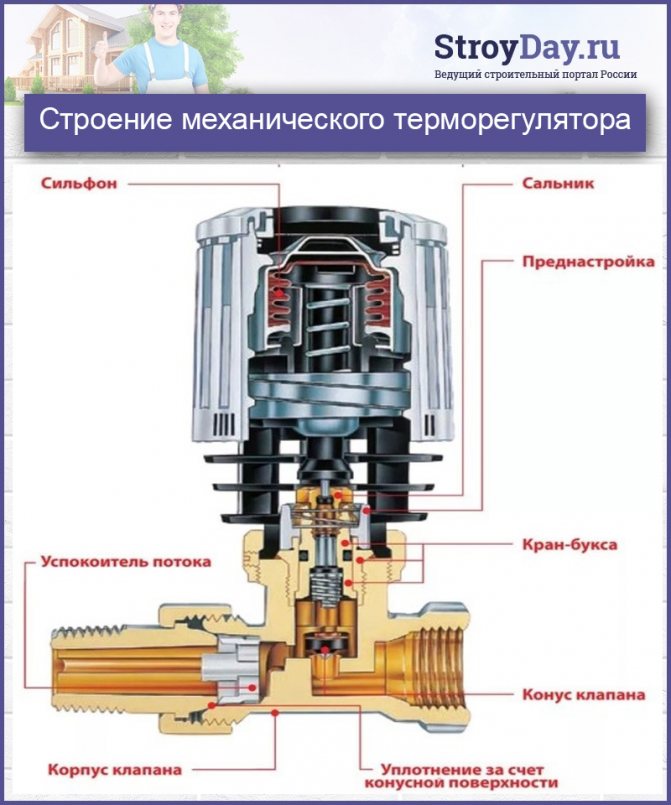 StroyDay.ru
Ведущий строительный портал России

Строение механического терморегулятора

Сильфон

Сальник

Преднастройка

Кран-букса

Успокоитель потока

Конус клапана

Корпус клапана

Уплотнение за счет конусной поверхности