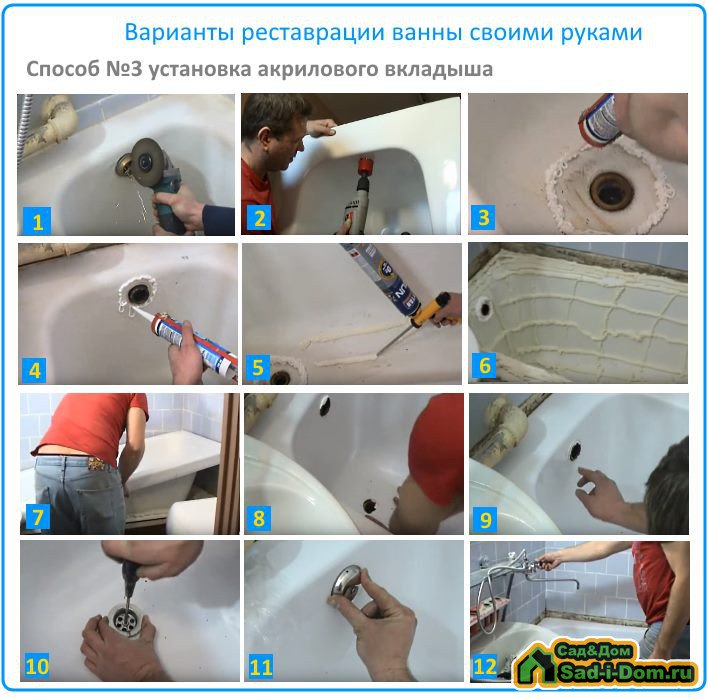 Варианты реставрации ванны своими руками

Способ №3 установка акрилового вкладыша

1

2

3

4

5

6

7

8

9

10

11

12

Сад&Дом
Sad-i-Dom.ru