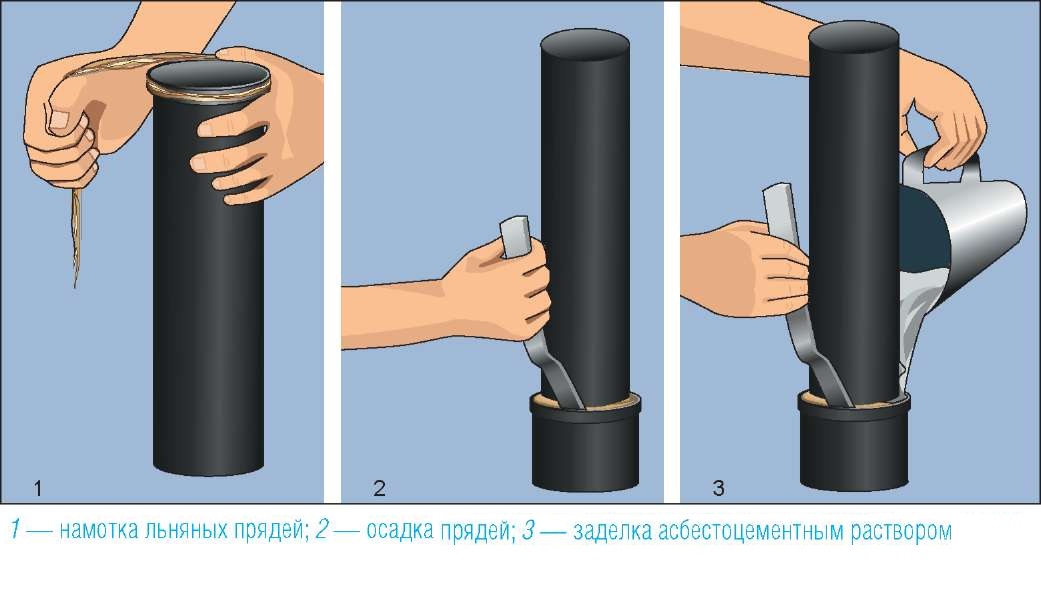 1

2

3

1 — намотка льняных прядей; 2 — осадка прядей; 3 — заделка асбестоцементным раствором