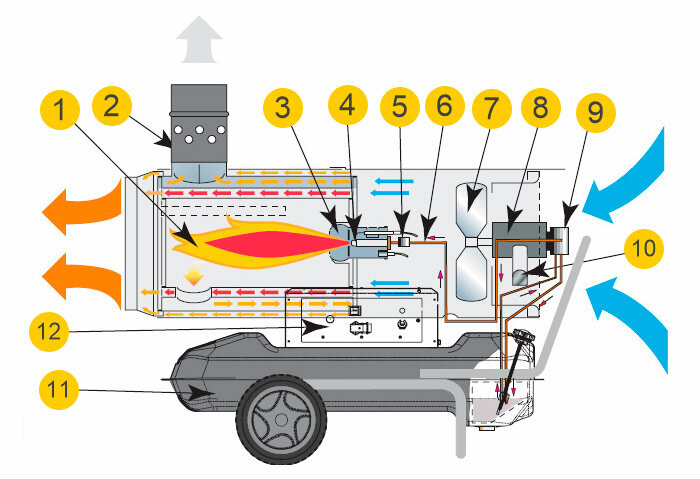 1
2
3
4
5
6
7
8
9
10
12
11