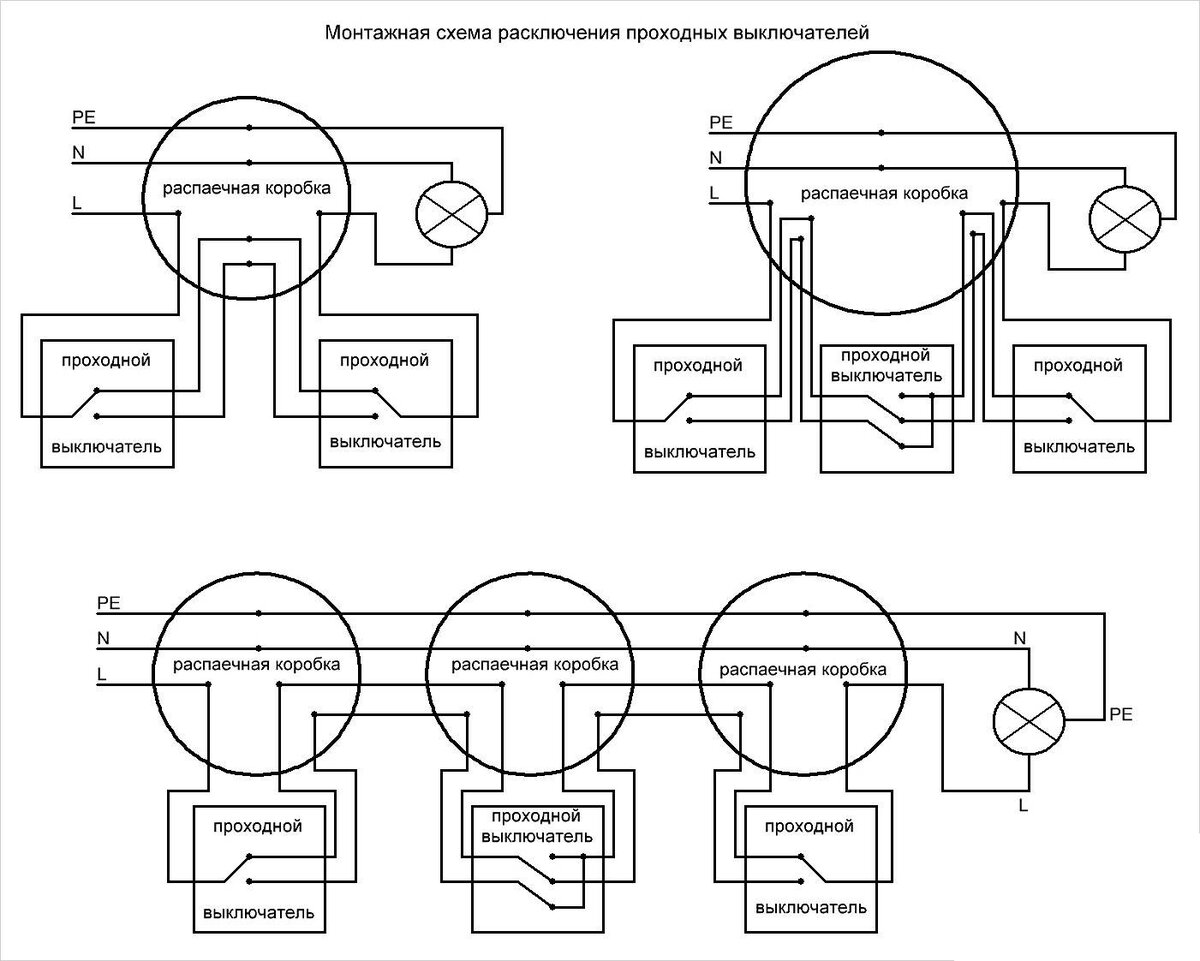 Монтажная схема расключения проходных выключателей

PE
N
L
распаечная коробка
проходной
выключатель
проходной
выключатель

PE
N
L
распаечная коробка
проходной
выключатель
проходной
выключатель
проходной
выключатель

PE
N
L
распаечная коробка
распаечная коробка
распаечная коробка
N
PE
L
проходной
выключатель
проходной
выключатель
проходной
выключатель