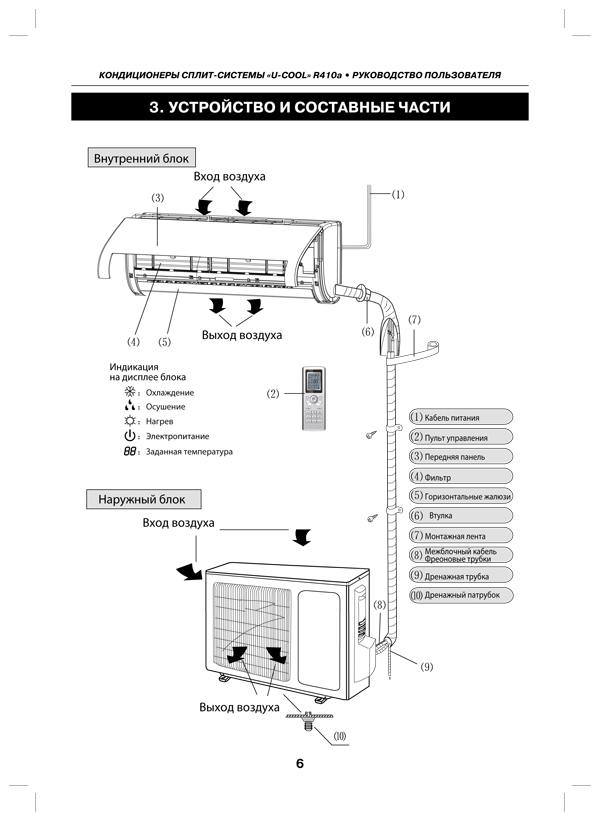 КОНДИЦИОНЕРЫ СПЛИТ-СИСТЕМЫ «U-COOL» R410a • РУКОВОДСТВО ПОЛЬЗОВАТЕЛЯ

3. УСТРОЙСТВО И СОСТАВНЫЕ ЧАСТИ

Внутренний блок

Вход воздуха

(3)

(1)

(4) (5)

Выход воздуха

(6) (7)

Индикация на дисплее блока

: Охлаждение

: Осушение

: Нагрев

: Электропитание

88 : Заданная температура

(2)

(1) Кабель питания

(2) Пульт управления

(3) Передняя панель

(4) Фильтр

(5) Горизонтальные жалюзи

(6) Втулка

(7) Монтажная лента

(8) Межблочный кабель Фреоновые трубки

(9) Дренажная трубка

(10) Дренажный патрубок

Наружный блок

Вход воздуха

(8)

(9)

Выход воздуха

(10)

6