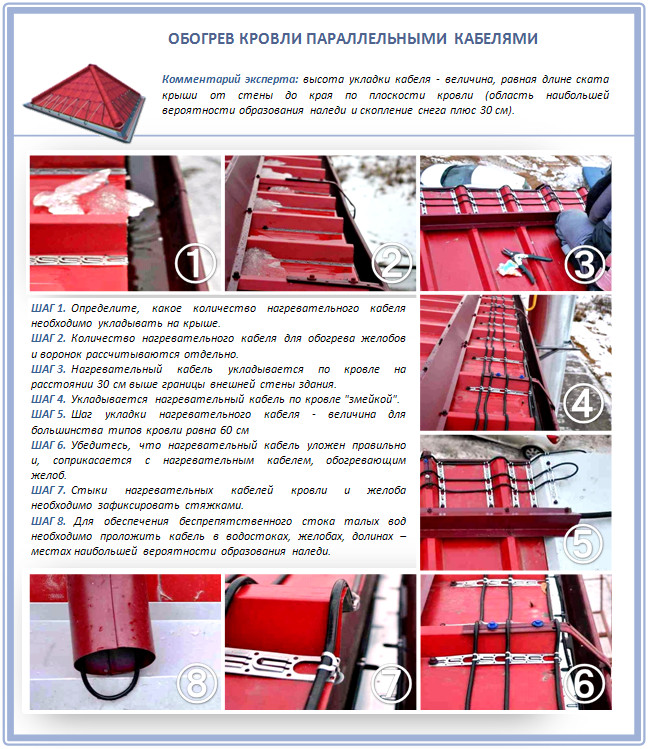 ОБОГРЕВ КРОВЛИ ПАРАЛЛЕЛЬНЫМИ КАБЕЛЯМИ

Комментарий эксперта: высота укладки кабеля - величина, равная длине ската крыши от стены до края по плоскости кровли (область наибольшей вероятности образования наледи и скопление снега плюс 30 см).

1

2

3

ШАГ 1. Определите, какое количество нагревательного кабеля необходимо укладывать на крыше.
ШАГ 2. Количество нагревательного кабеля для обогрева желобов и воронок рассчитываются отдельно.
ШАГ 3. Нагревательный кабель укладывается по кровле на расстоянии 30 см выше границы внешней стены здания.
ШАГ 4. Укладывается нагревательный кабель по кровле "змейкой".
ШАГ 5. Шаг укладки нагревательного кабеля - величина для большинства типов кровли равна 60 см
ШАГ 6. Убедитесь, что нагревательный кабель уложен правильно и, соприкасается с нагревательным кабелем, обогревающим желоб.
ШАГ 7. Стыки нагревательных кабелей кровли и желоба необходимо зафиксировать стяжками.
ШАГ 8. Для обеспечения беспрепятственного стока талых вод необходимо проложить кабель в водостоках, желобах, долинах – местах наибольшей вероятности образования наледи.

4

5

8

7

6