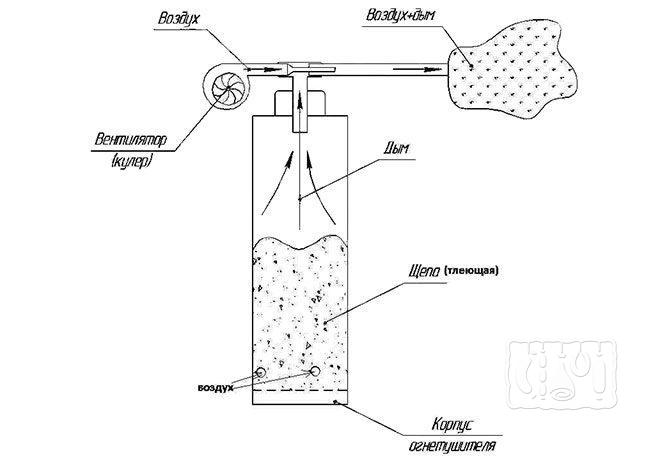 Воздух

Воздух+дым

Вентилятор (кулер)

Дым

Щепа (тлеющая)

воздух

Корпус огнетушителя