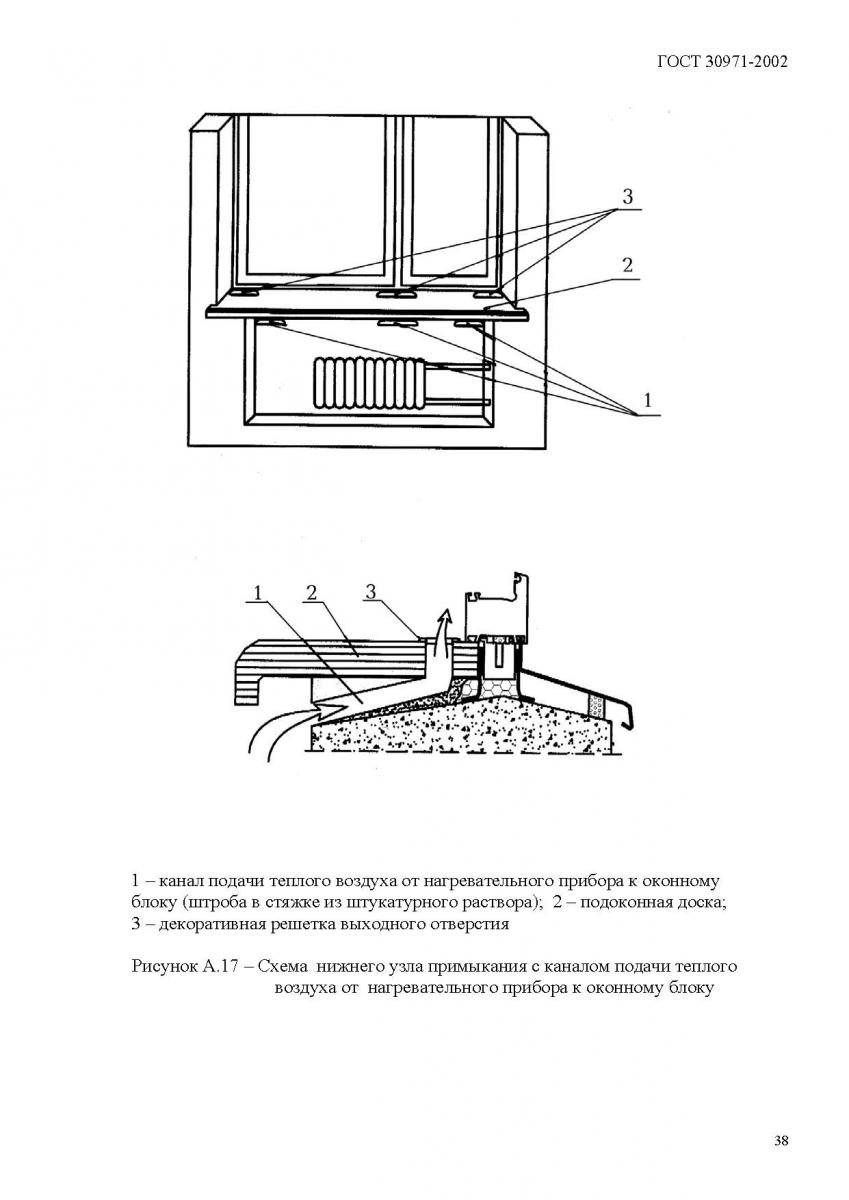 ГОСТ 30971-2002

3

2

1

1 2 3

1 – канал подачи теплого воздуха от нагревательного прибора к оконному блоку (штроба в стяжке из штукатурного раствора); 2 – подоконная доска; 3 – декоративная решетка выходного отверстия

Рисунок А.17 – Схема нижнего узла примыкания с каналом подачи теплого воздуха от нагревательного прибора к оконному блоку

38