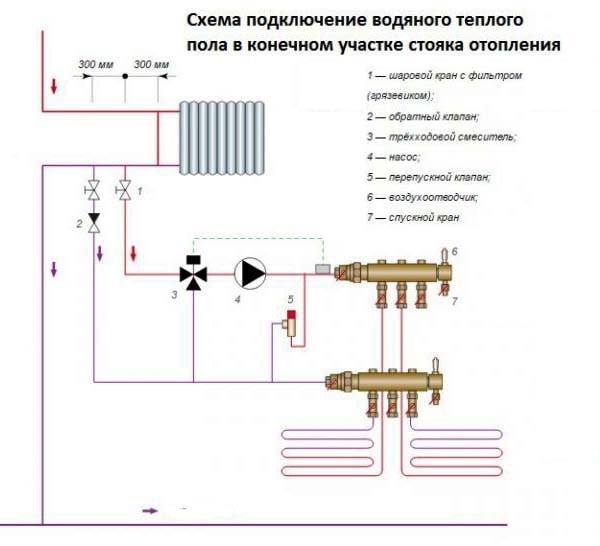 Схема подключение водяного теплого пола в конечном участке стояка отопления

300 мм
300 мм

1 — шаровой кран с фильтром (грязевиком);
2 — обратный клапан;
3 — трёхходовой смеситель;
4 — насос;
5 — перепускной клапан;
6 — воздухоотводчик;
7 — спускной кран

1
2
3
4
5
6
7