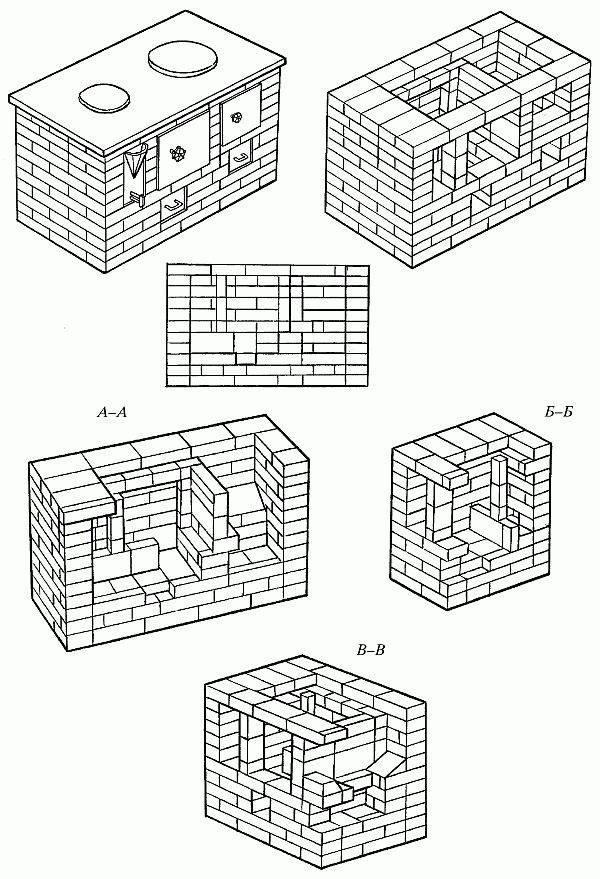 А–А

Б–Б

В–В