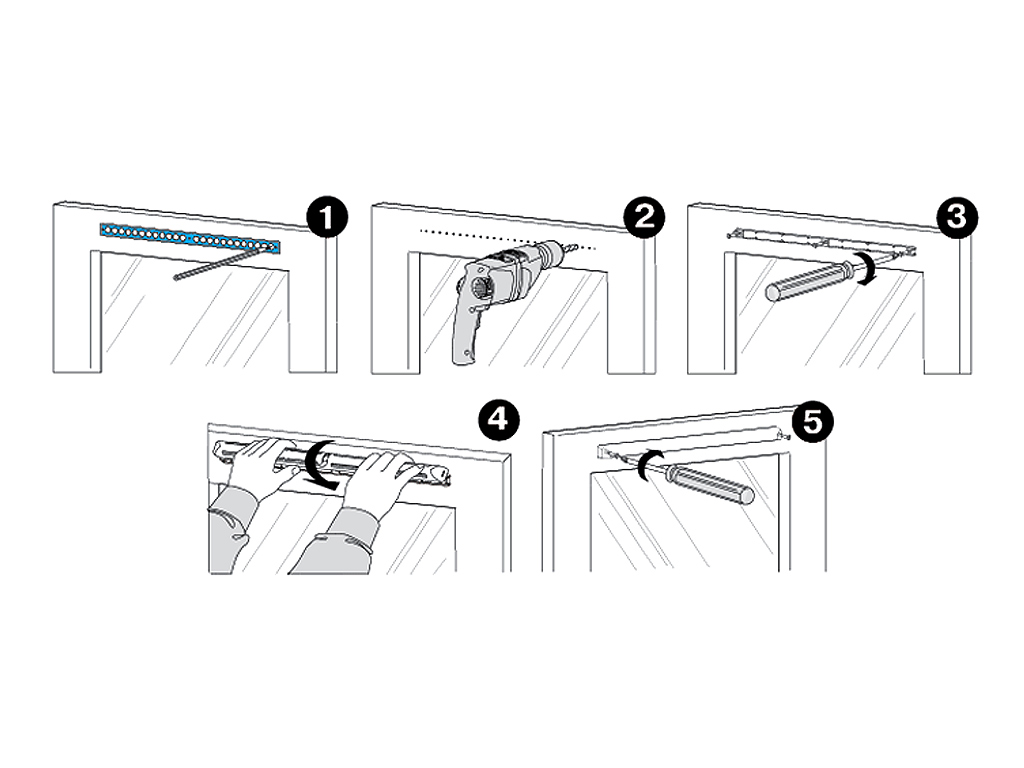 1
2
3
4
5