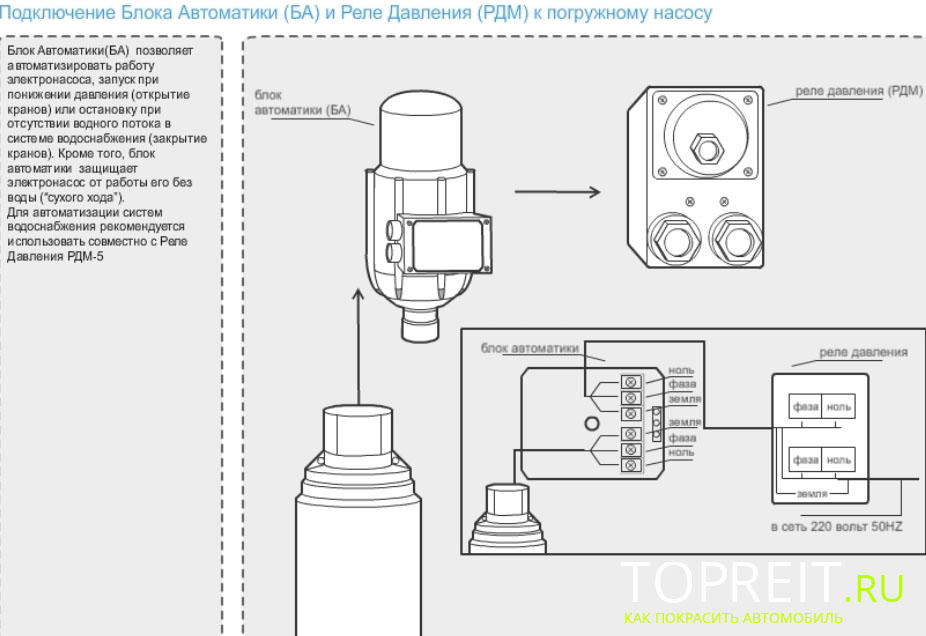 Подключение Блока Автоматики (БА) и Реле Давления (РДМ) к погружному насосу

Блок Автоматики(БА) позволяет автоматизировать работу электронасоса, запуск при понижении давления (открытие кранов) или остановку при отсутствии водного потока в системе водоснабжения (закрытие кранов). Кроме того, блок автоматики защищает электронасос от работы его без воды ("сухого хода").
Для автоматизации систем водоснабжения рекомендуется использовать совместно с Реле Давления РДМ-5

блок автоматики (БА)

реле давления (РДМ)

блок автоматики

ноль
фаза
земля
земля
фаза
ноль

реле давления

фаза
ноль
фаза
ноль
земля

в сеть 220 вольт 50HZ

TOPREIT.RU
КАК ПОКРАСИТЬ АВТОМОБИЛЬ