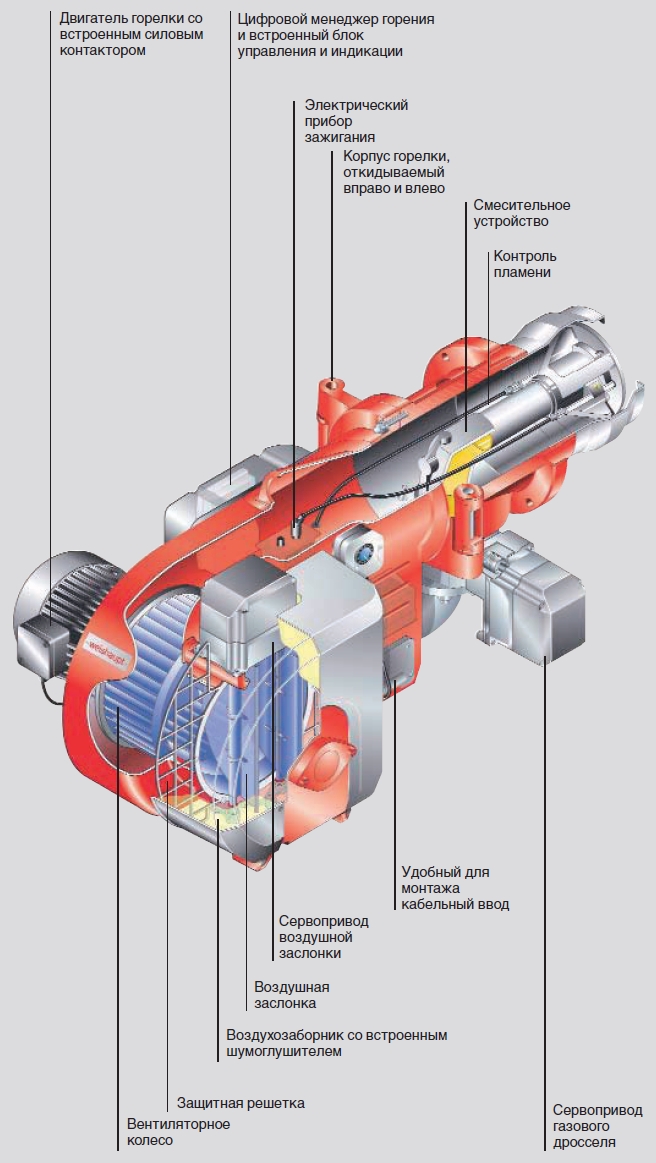 Двигатель горелки со встроенным силовым контактором

Цифровой менеджер горения и встроенный блок управления и индикации

Электрический прибор зажигания

Корпус горелки, откидываемый вправо и влево

Смесительное устройство

Контроль пламени

weishaupt

Удобный для монтажа кабельный ввод

Сервопривод воздушной заслонки

Воздушная заслонка

Воздухозаборник со встроенным шумоглушителем

Защитная решетка

Вентиляторное колесо

Сервопривод газового дросселя