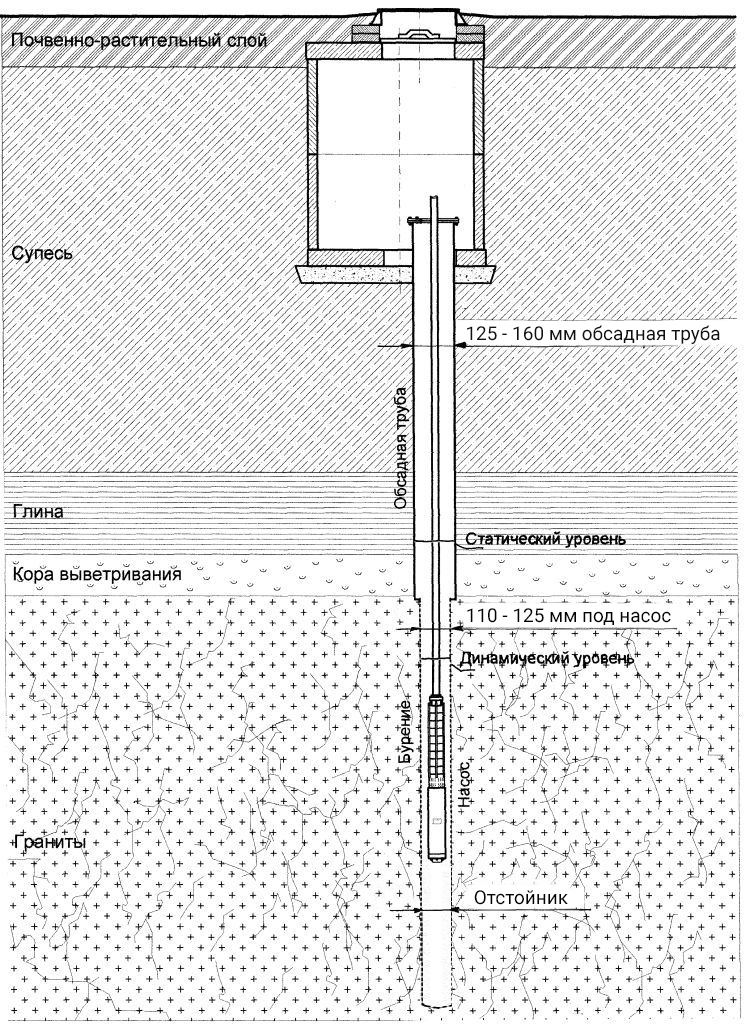 Почвенно-растительный слой

Супесь

125 - 160 мм обсадная труба

Обсадная труба

Глина

Статический уровень

Кора выветривания

110 - 125 мм под насос

Динамический уровень

Бурение

Насос

Граниты

Отстойник