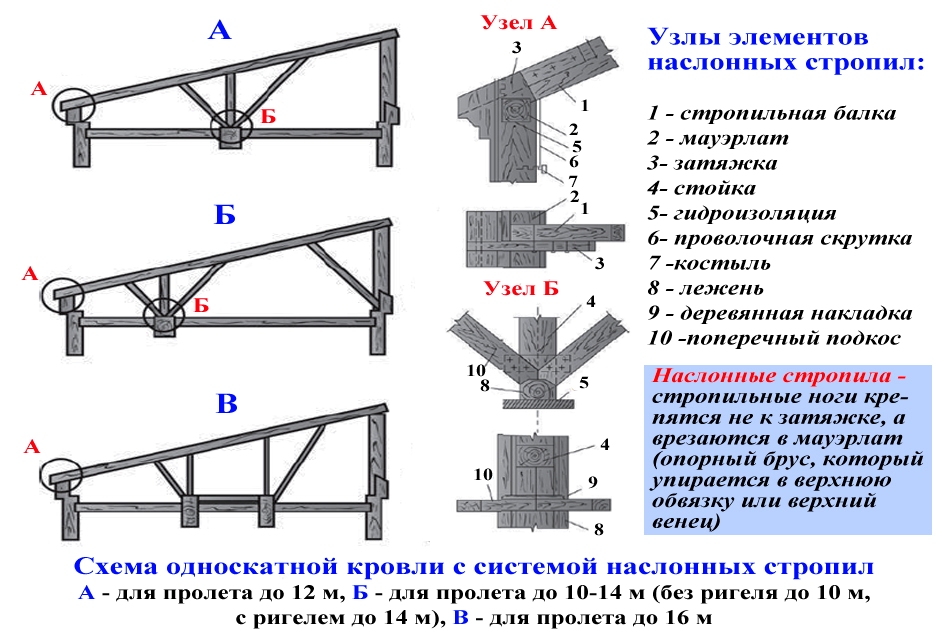 А
А
Б
Б
А
Б
В
А

Узел А
3
1
2
5
6
7
2
1
3

Узел Б
4
10
8
5
4
10
9
8

Узлы элементов наслонных стропил:

1 - стропильная балка
2 - мауэрлат
3- затяжка
4- стойка
5- гидроизоляция
6- проволочная скрутка
7 -костыль
8 - лежень
9 - деревянная накладка
10 -поперечный подкос

Наслонные стропила - стропильные ноги крепятся не к затяжке, а врезаются в мауэрлат (опорный брус, который упирается в верхнюю обвязку или верхний венец)

Схема односкатной кровли с системой наслонных стропил
А - для пролета до 12 м, Б - для пролета до 10-14 м (без ригеля до 10 м, с ригелем до 14 м), В - для пролета до 16 м