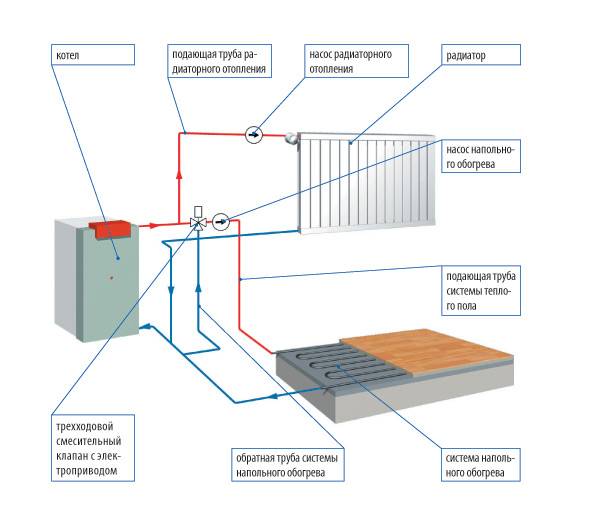 котел

подающая труба радиаторного отопления

насос радиаторного отопления

радиатор

насос напольного обогрева

подающая труба системы теплого пола

трехходовой смесительный клапан с электроприводом

обратная труба системы напольного обогрева

система напольного обогрева