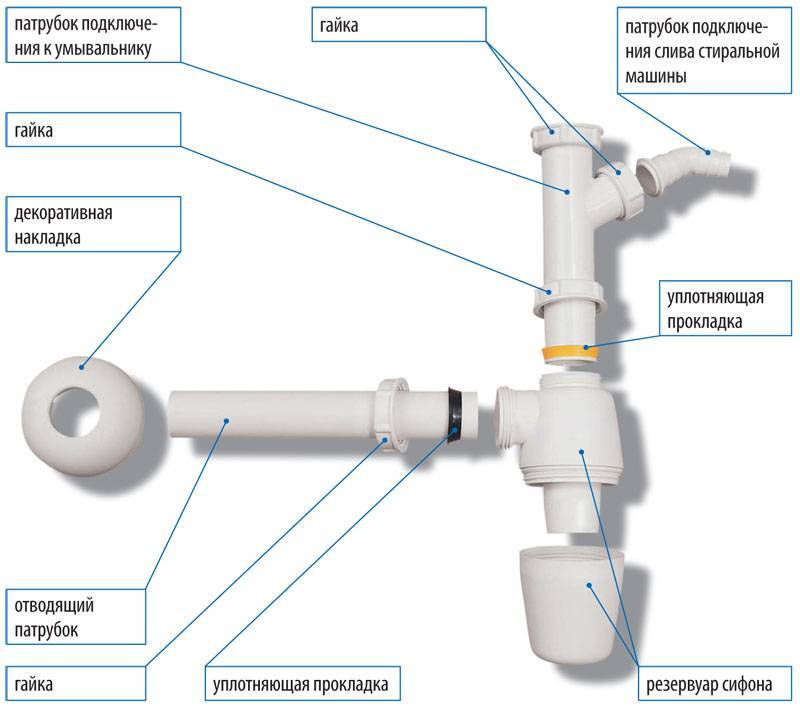 патрубок подключения к умывальнику

гайка

патрубок подключения слива стиральной машины

гайка

декоративная накладка

уплотняющая прокладка

отводящий патрубок

гайка

уплотняющая прокладка

резервуар сифона