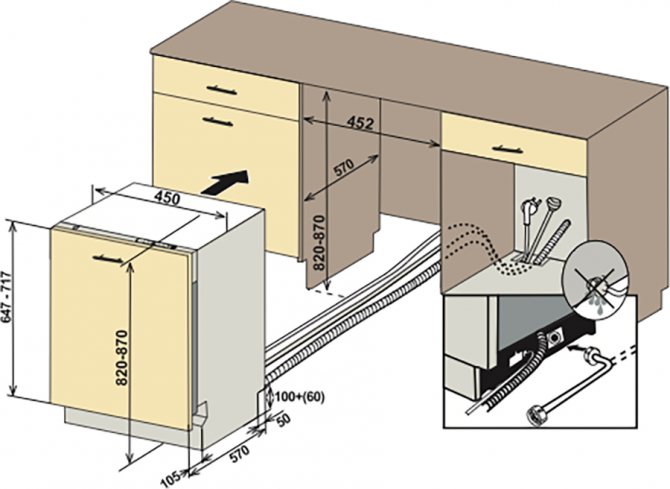 452
570
820-870
450
647 - 717
820-870
100+(60)
50
570
105