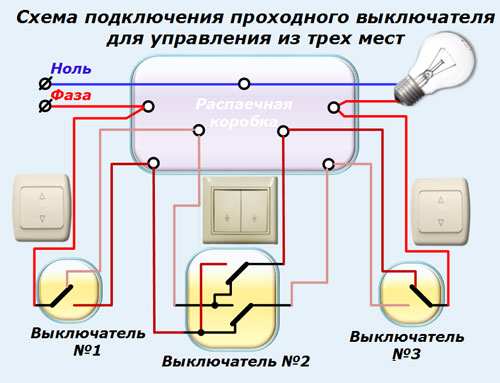 Схема подключения проходного выключателя для управления из трех мест

Ноль

Фаза

Распаечная коробка

Выключатель №1

Выключатель №2

Выключатель №3