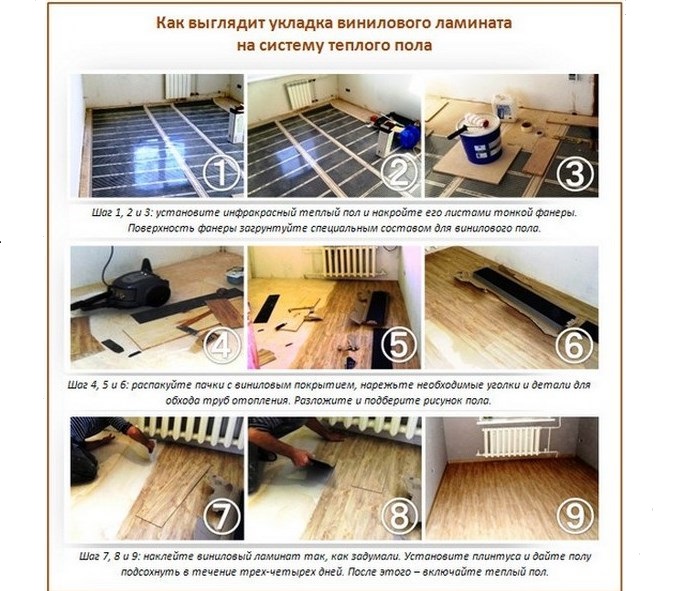 Как выглядит укладка винилового ламината на систему теплого пола

1 2 3

Шаг 1, 2 и 3: установите инфракрасный теплый пол и накройте его листами тонкой фанеры. Поверхность фанеры загрунтуйте специальным составом для винилового пола.

4 5 6

Шаг 4, 5 и 6: распакуйте пачки с виниловым покрытием, нарежьте необходимые уголки и детали для обхода труб отопления. Разложите и подберите рисунок пола.

7 8 9

Шаг 7, 8 и 9: наклейте виниловый ламинат так, как задумали. Установите плинтуса и дайте полу подсохнуть в течение трех-четырех дней. После этого – включайте теплый пол.