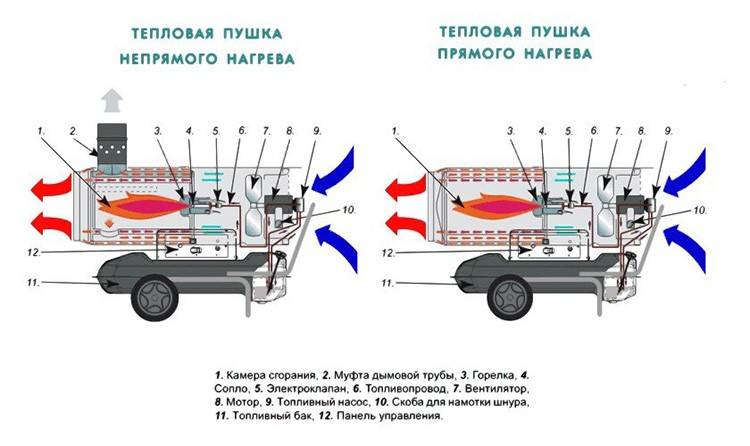 ТЕПЛОВАЯ ПУШКА НЕПРЯМОГО НАГРЕВА

1. 2. 3. 4. 5. 6. 7. 8. 9. 10. 12. 11.

ТЕПЛОВАЯ ПУШКА ПРЯМОГО НАГРЕВА

1. 3. 4. 5. 6. 7. 8. 9. 10. 12. 11.

1. Камера сгорания, 2. Муфта дымовой трубы, 3. Горелка, 4. Сопло, 5. Электроклапан, 6. Топливопровод, 7. Вентилятор, 8. Мотор, 9. Топливный насос, 10. Скоба для намотки шнура, 11. Топливный бак, 12. Панель управления.