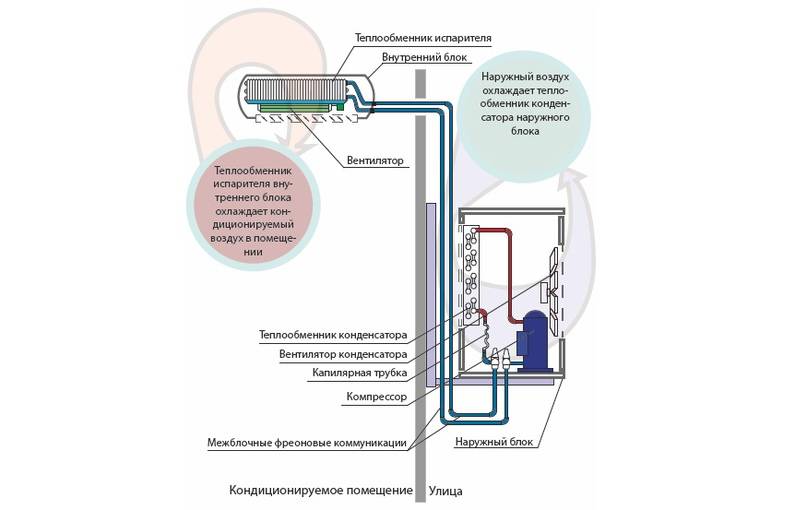 Теплообменник испарителя
Внутренний блок

Наружный воздух охлаждает теплообменник конденсатора наружного блока

Вентилятор

Теплообменник испарителя внутреннего блока охлаждает кондиционируемый воздух в помещении

Теплообменник конденсатора
Вентилятор конденсатора
Капилярная трубка
Компрессор
Межблочные фреоновые коммуникации
Наружный блок

Кондиционируемое помещение
Улица