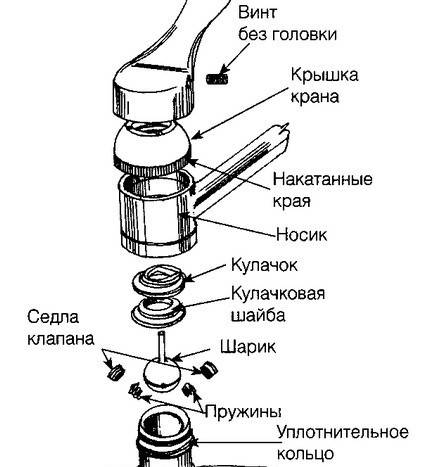 Винт без головки

Крышка крана

Накатанные края

Носик

Кулачок

Кулачковая шайба

Седла клапана

Шарик

Пружины

Уплотнительное кольцо