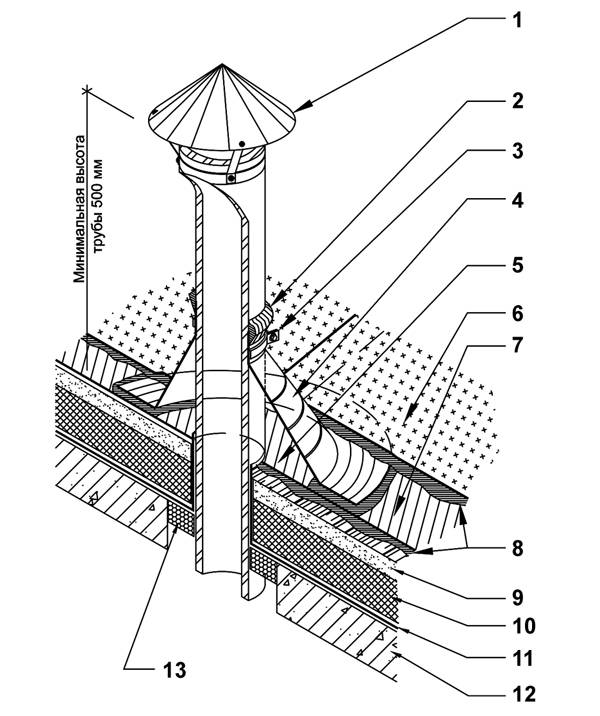 Минимальная высота трубы 500 мм

1

2

3

4

5

6

7

8

9

10

11

12

13