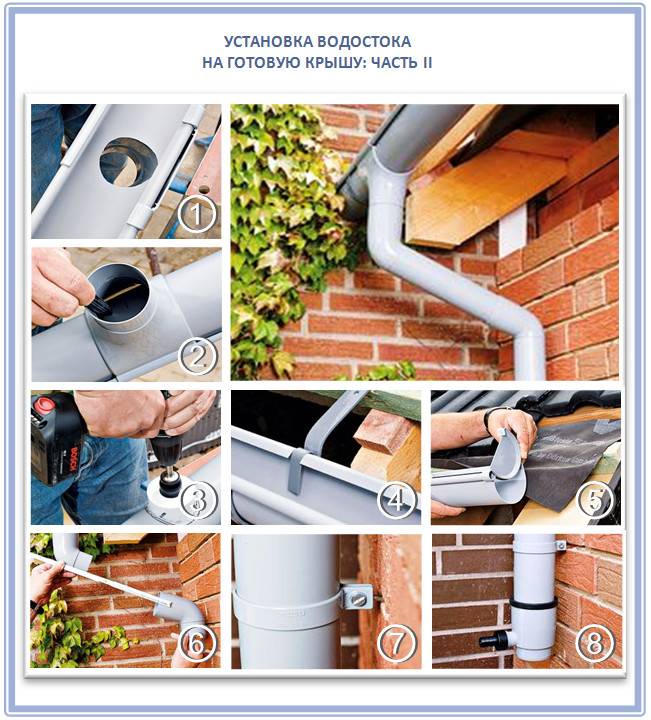 УСТАНОВКА ВОДОСТОКА
НА ГОТОВУЮ КРЫШУ: ЧАСТЬ II

1

2

BOSCH

3

4

5

6

7

8