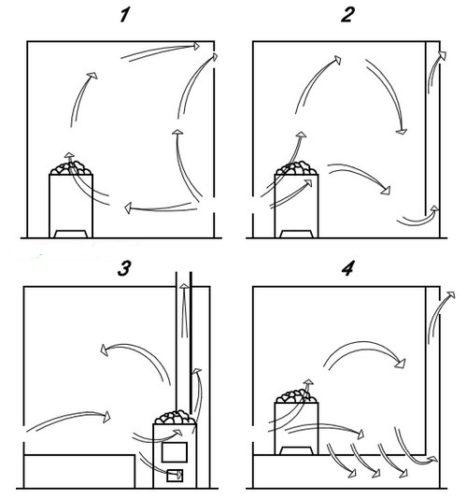 1

2

3

4