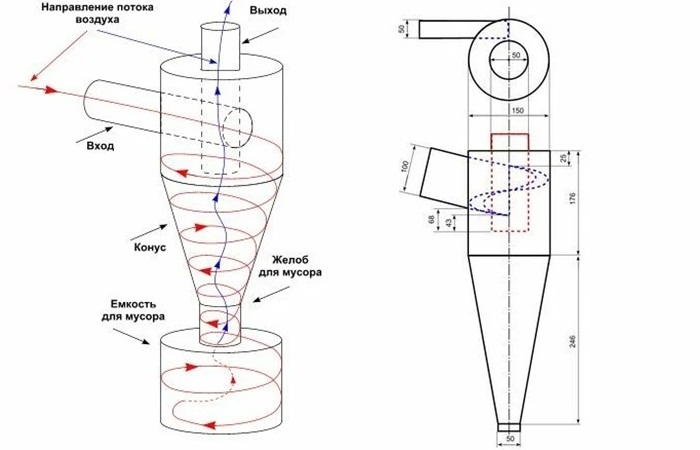 Направление потока воздуха

Выход

Вход

Конус

Желоб для мусора

Емкость для мусора

50

50

150

100

25

176

68

43

246

50